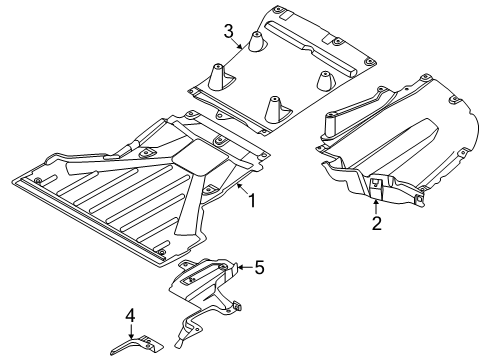 3
1
2
5
4