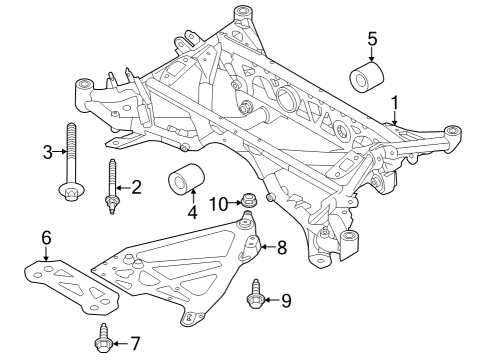 5
1
3
2
4
10
6
8
9
7