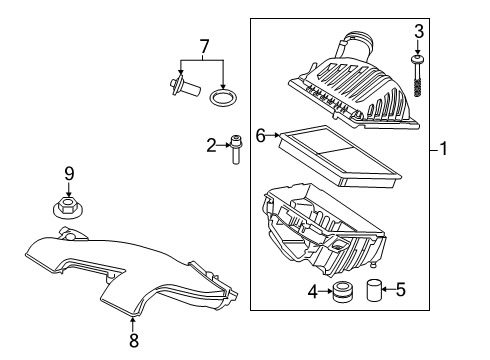 7
3
6
2
1
9
4
5
8