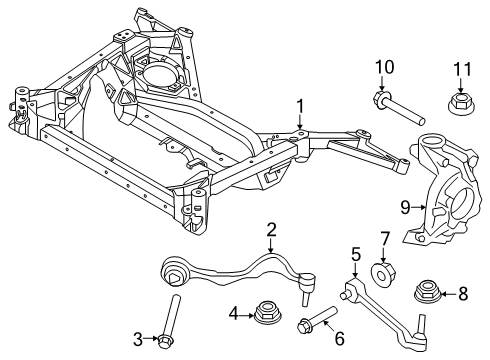 10
11
1
9
2
7
5
8
4
6
3