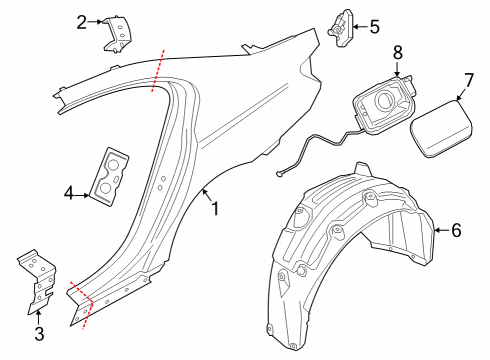 2
5
8
7
4
1
6
3