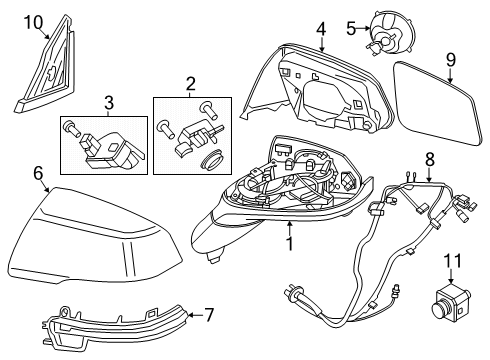 10
4
5
9
3
2
6
8
1
11
7