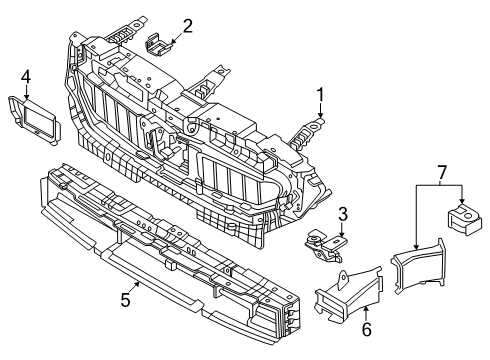 2
4
1
7
3
5
6