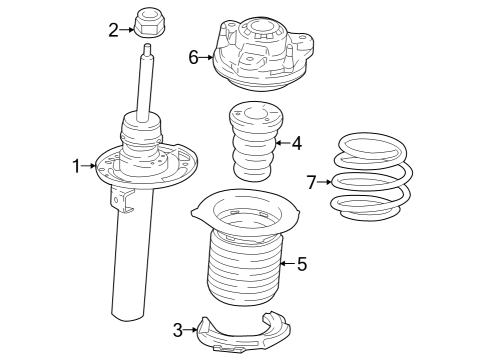 2
6
4
1
7
5
3