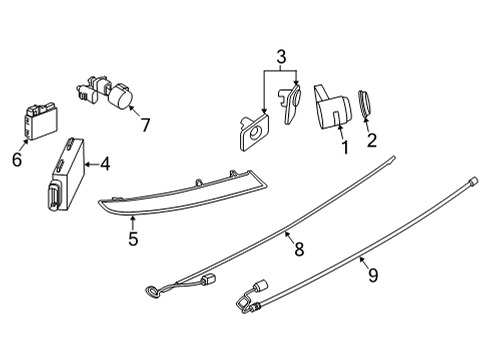 3
7
6
4
1
2
5
8
9