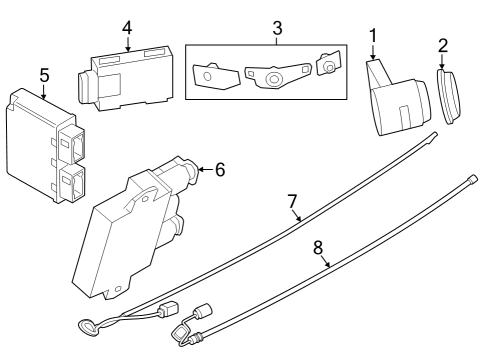 4
3
1
2
5
6
7
8