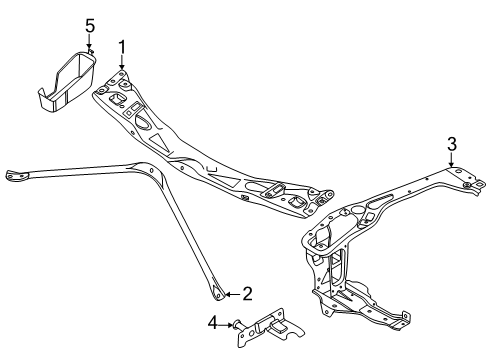 5
1
3
2
4