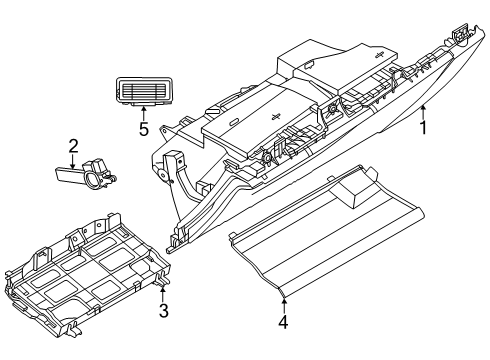 5
1
2
3
4