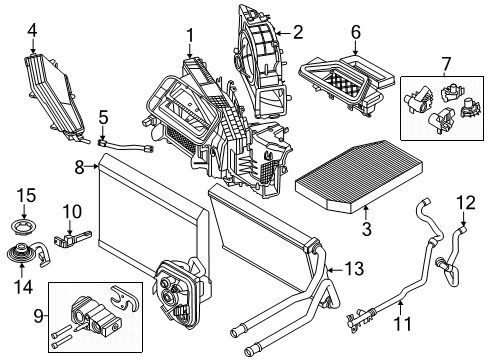 4
1
2
6
7
5
8
15
10
3
12
14
13
9
11