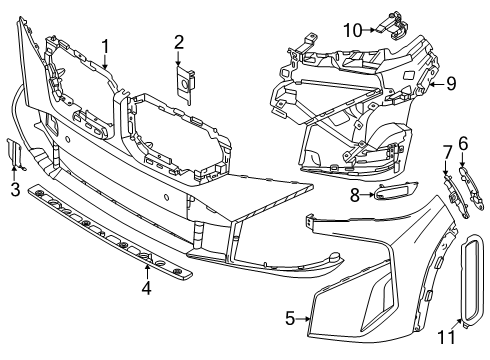 1
2
10
9
3
7
6
8
4
5
11