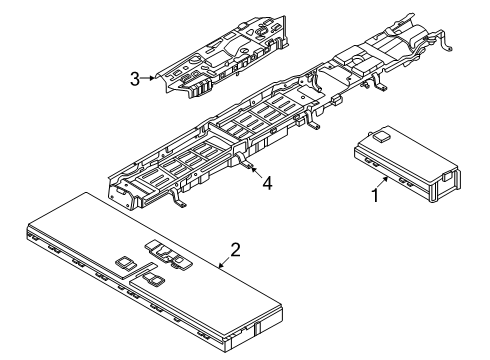 3
4
1
2