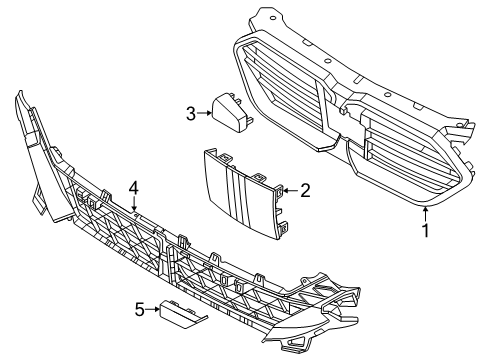 3
2
4
1
5