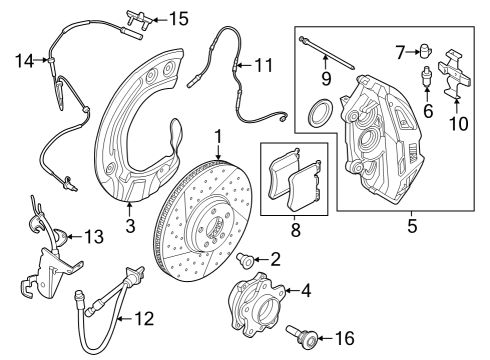 15
14
11
7
9
6
10
1
3
8
5
13
2
4
12
16