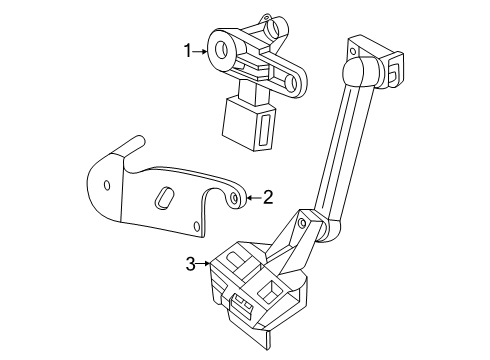 1
2
3