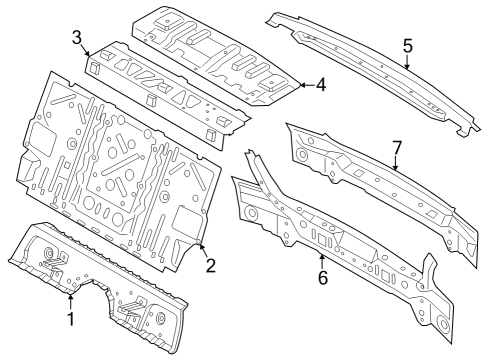 3
4
5
7
2
6
1