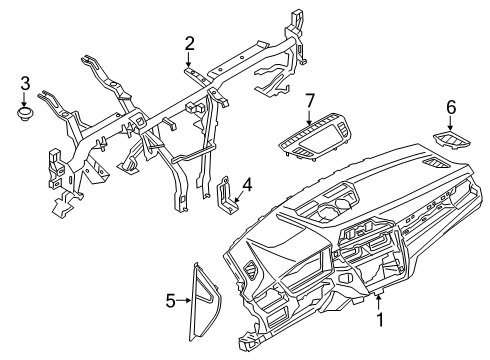 2
3
7
6
4
5
1