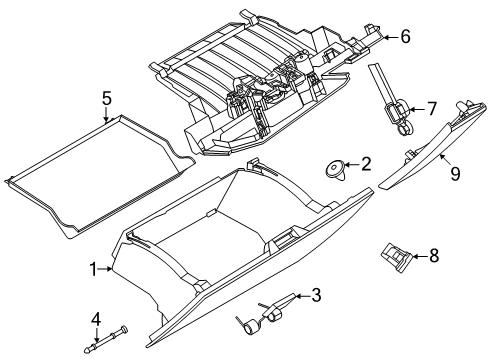 6
5
7
2
9
1
8
3
4