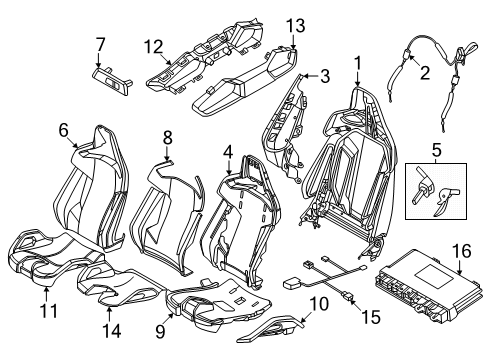 7
12
13
3
1
2
6
8
4
5
16
11
14
9
10
15