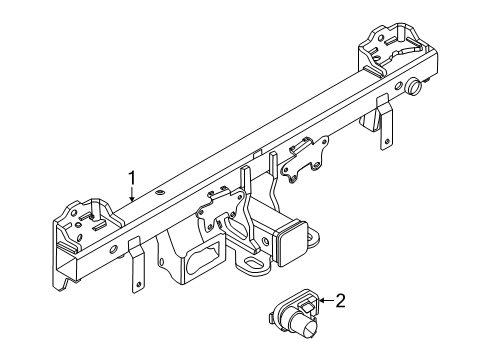 1
2