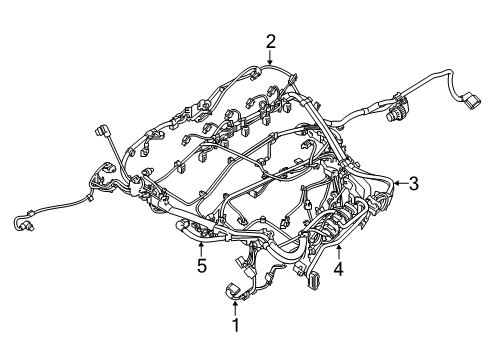 2
3
5
4
1