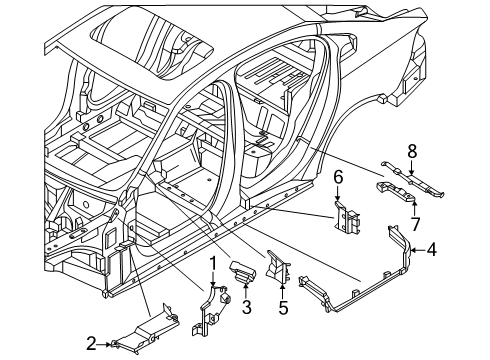 8
6
7
4
1
3
5
2