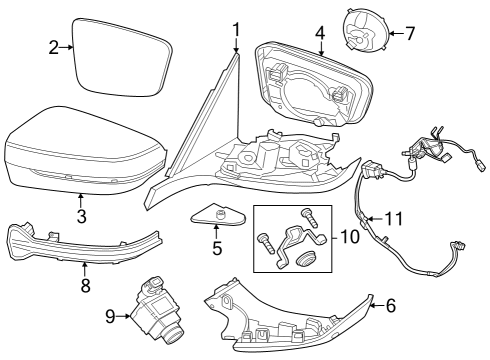 2
1
4
7
3
5
10
11
8
9
6