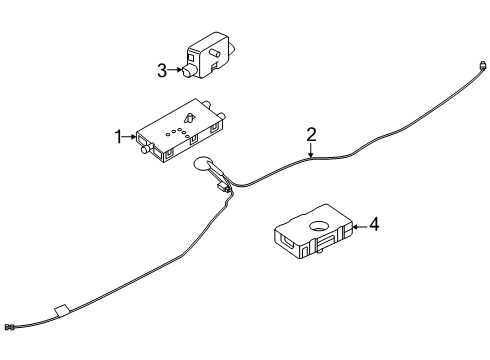 3
1
2
4