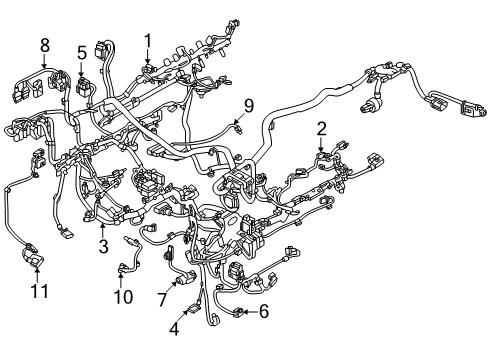 8
5
1
9
2
3
11
10
7
4
6