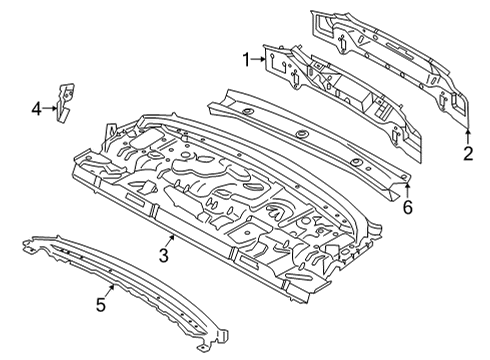 1
2
4
6
3
5