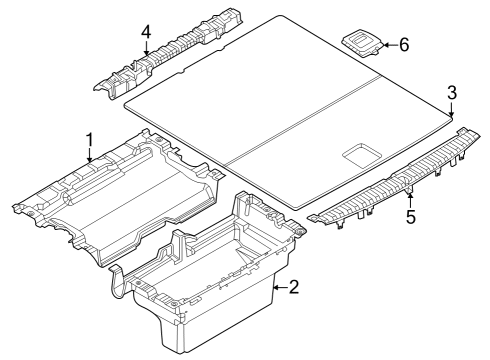 4
6
3
1
5
2