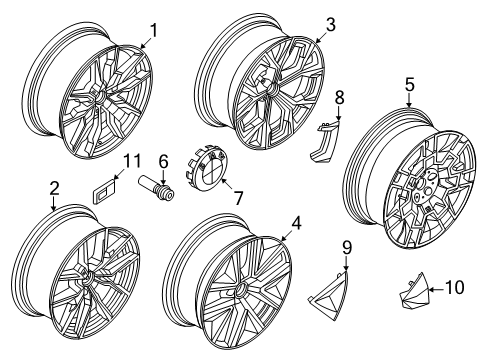 1
3
8
5
11
6
7
2
4
9
10