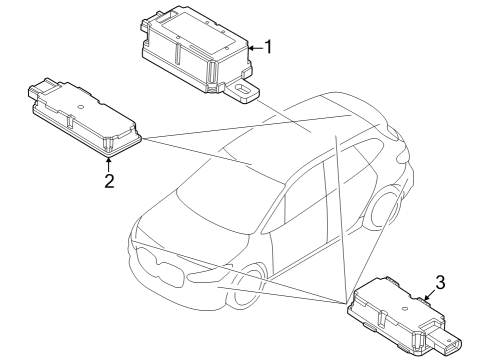 1
2
3