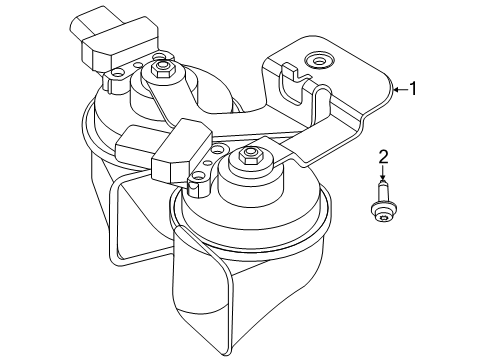 1
2