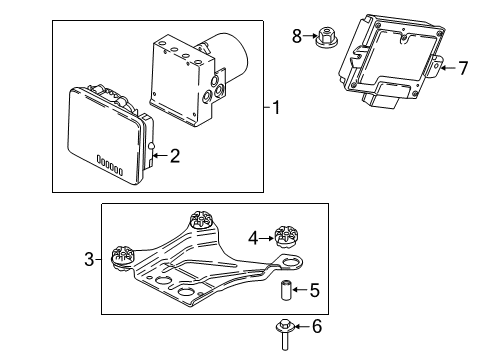 8
7
1
2
4
3
5
6