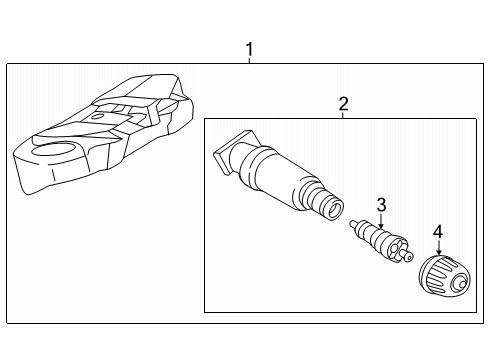 1
2
3
4