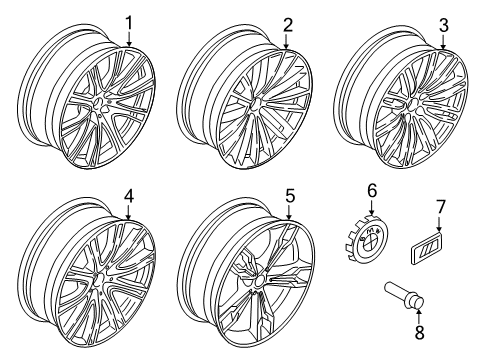 1
2
3
4
5
6
7
8