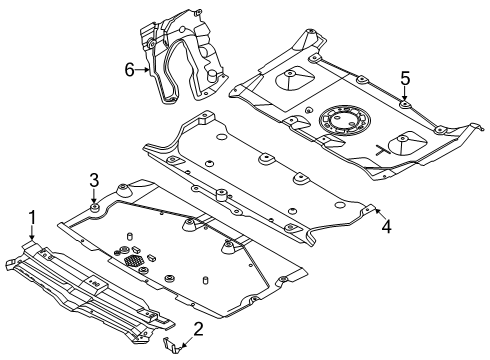 6
5
3
1
4
2