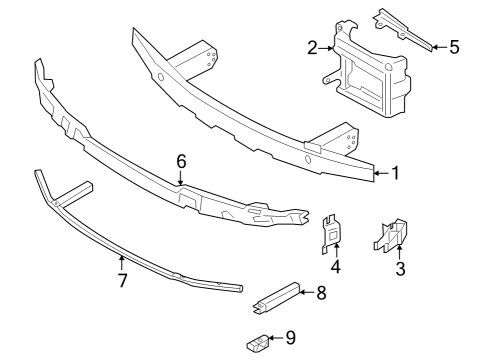 2
5
6
1
4
3
7
8
9