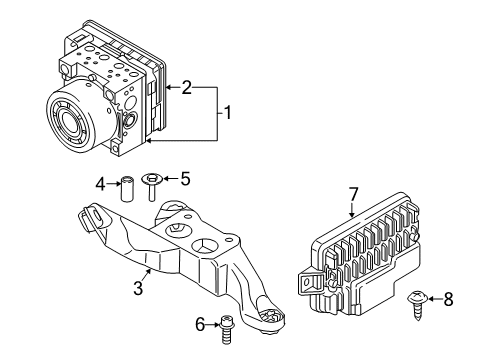 2
1
4
5
7
3
8
6