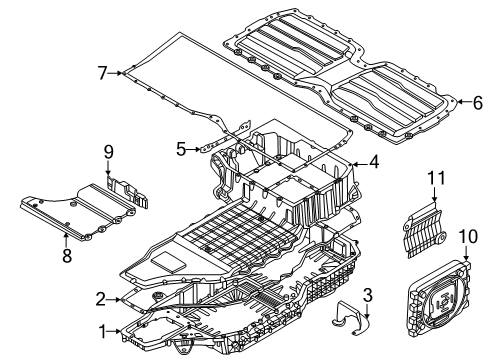 7
6
5
4
9
11
8
10
2
3
1