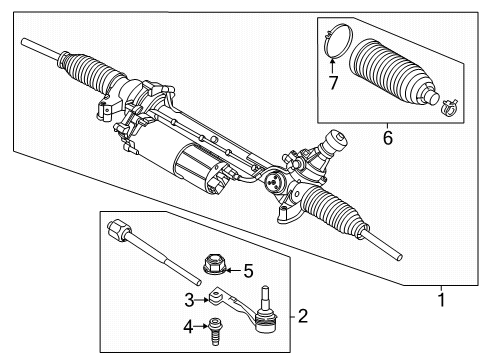 7
6
5
3
2
4
1