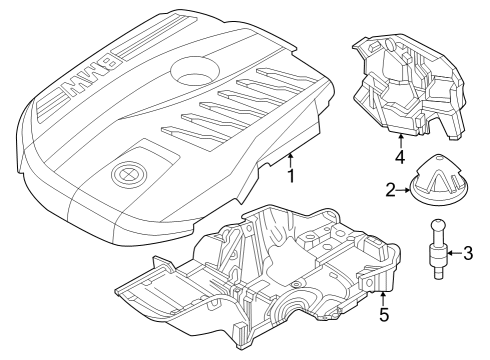 BMW
1
4
2
3
5