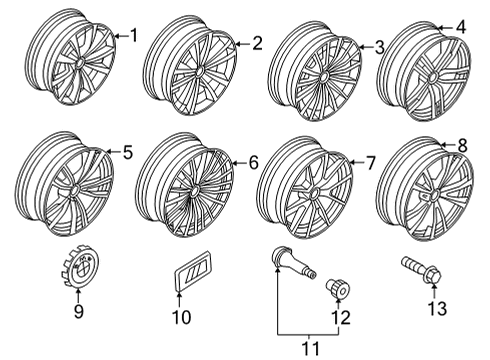 1
2
3
4
5
6
7
8
9
10
11
12
13