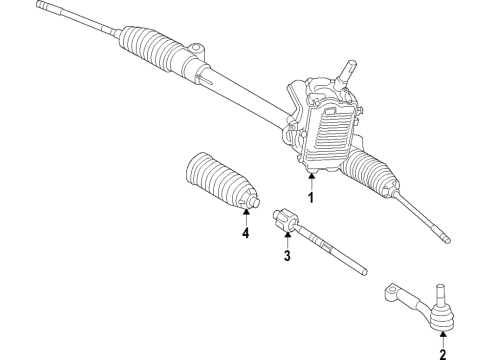 1
4
3
2