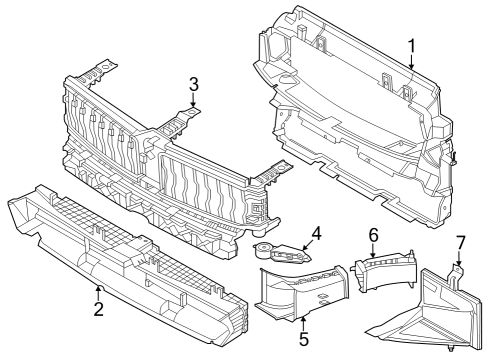 1
3
4
6
7
2
5