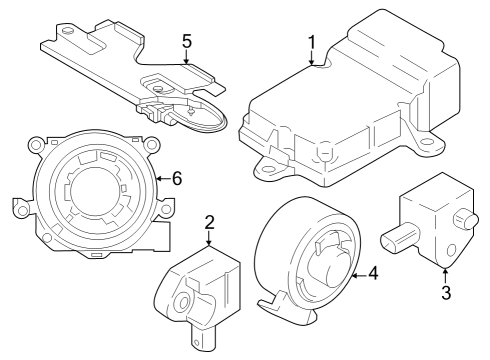 5
1
6
2
4
3