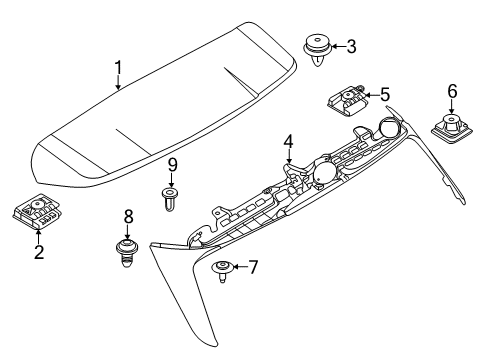 1
3
5
6
4
9
2
8
7