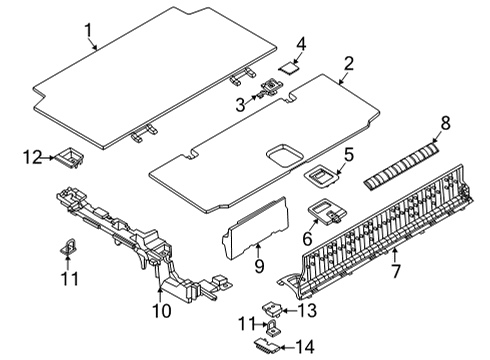 1
4
2
3
8
12
5
6
9
7
11
10
13
11
14