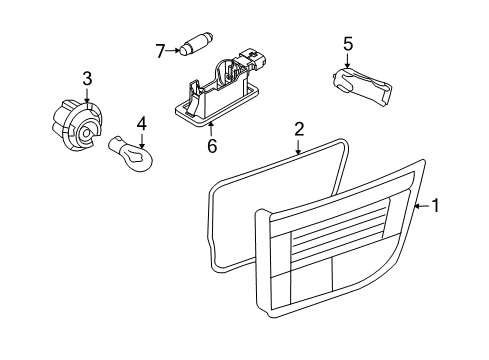 7
5
3
4
6
2
1