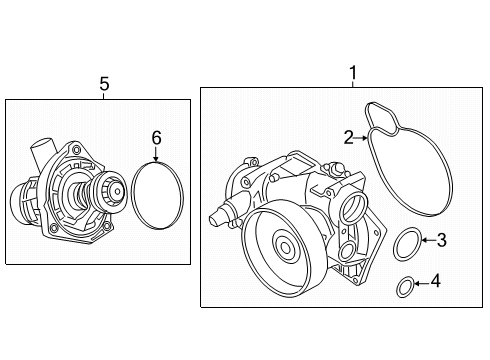 5
6
1
2
3
4